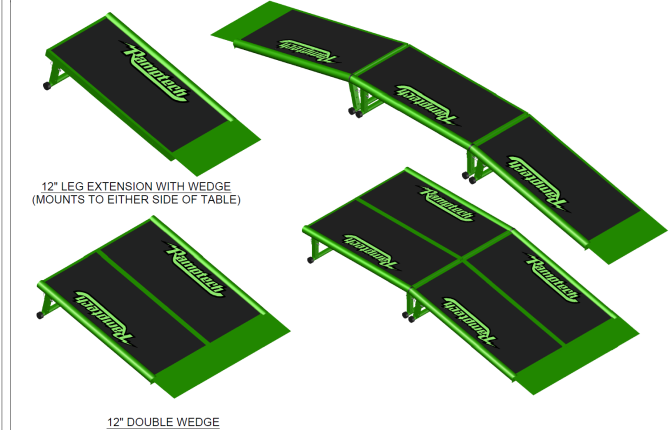 Ramptech

Ramptech

Ramptech

Ramptech

12" LEG EXTENSION WITH WEDGE
(MOUNTS TO EITHER SIDE OF TABLE)

Ramptech

Ramptech

Ramptech

Ramptech

Ramptech

Ramptech

12" DOUBLE WEDGE